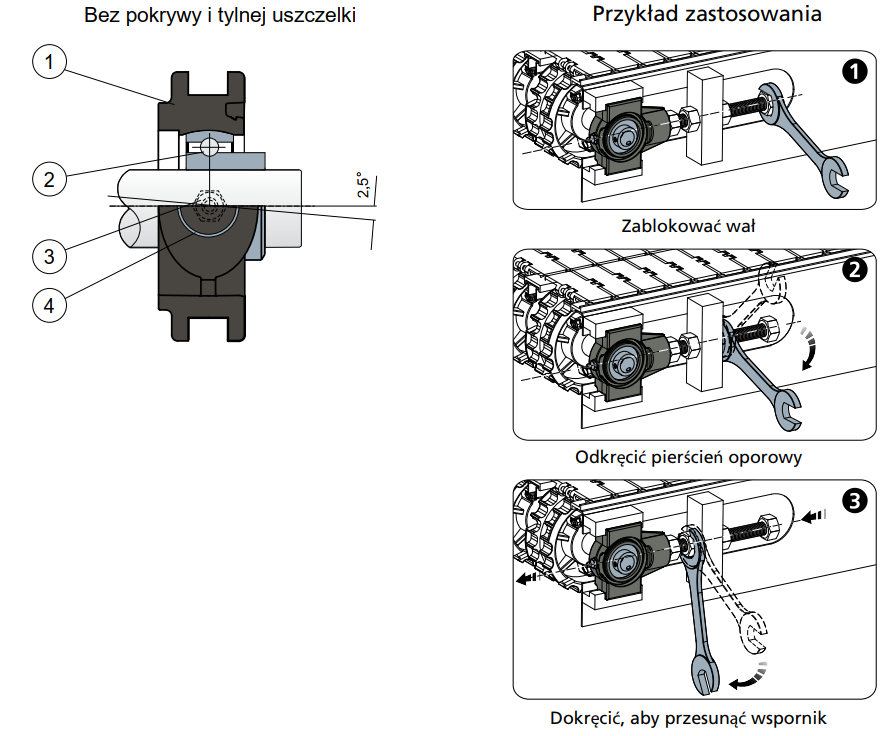 Bez pokrywy i tylnej uszczelki

1

2

3

4

2,5°

Przykład zastosowania

1

Zablokować wał

2

Odkręcić pierścień oporowy

3

Dokręcić, aby przesunąć wspornik